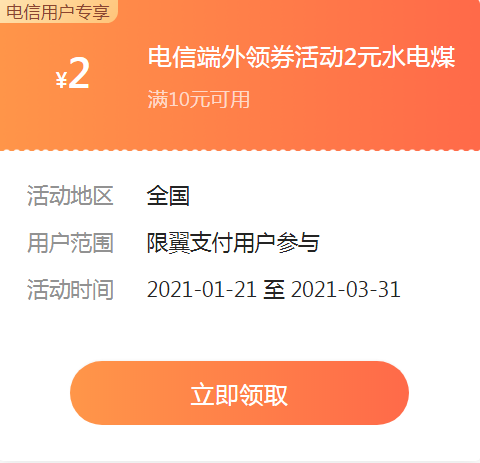 电信用户专享

¥2

电信端外领券活动2元水电煤

满10元可用

活动地区 全国

用户范围 限翼支付用户参与

活动时间 2021-01-21 至 2021-03-31

立即领取